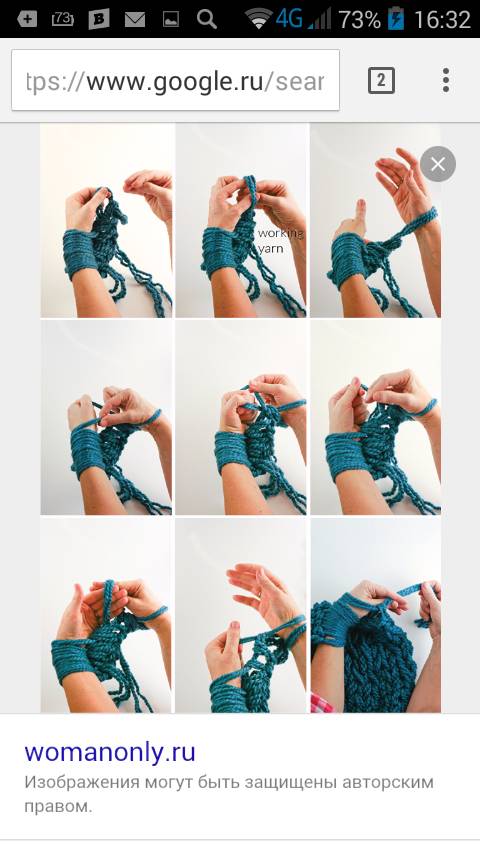 73 B 4G 73% 16:32

tps://www.google.ru/sear

2

working yarn

womanonly.ru

Изображения могут быть защищены авторским правом.