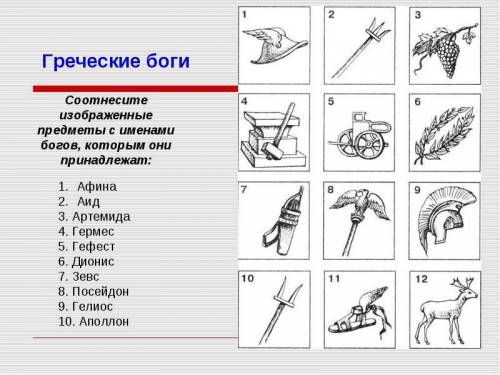 Греческие боги

Соотнесите изображенные предметы с именами богов, которым они принадлежат:

1. Афина
2. Аид
3. Артемида
4. Гермес
5. Гефест
6. Дионис
7. Зевс
8. Посейдон
9. Гелиос
10. Аполлон

1

2

3

4

5

6

7

8

9

10

11

12