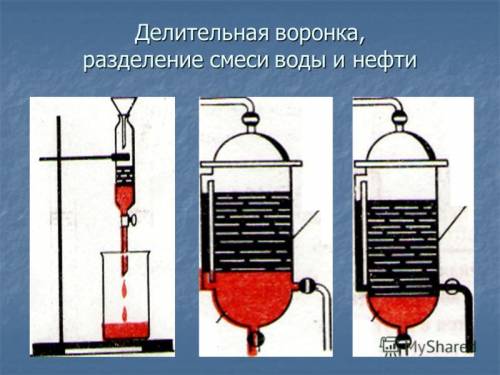 Делительная воронка,
разделение смеси воды и нефти

MyShared