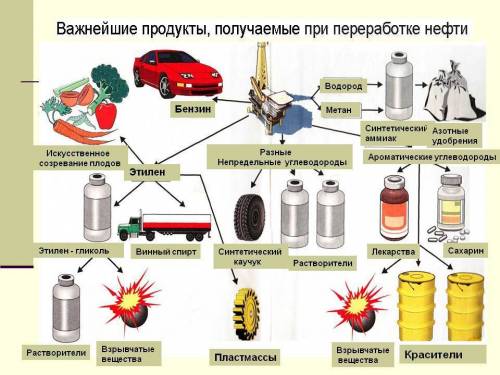 Важнейшие продукты, получаемые при переработке нефти

Бензин

Водород

Метан

Синтетический аммиак

Азотные удобрения

Искусственное созревание плодов

Этилен

Разные Непредельные углеводороды

Ароматические углеводороды

Этилен - гликоль

Винный спирт

Синтетический каучук

Растворители

Лекарства

Сахарин

Растворители

Взрывчатые вещества

Пластмассы

Взрывчатые вещества

Красители