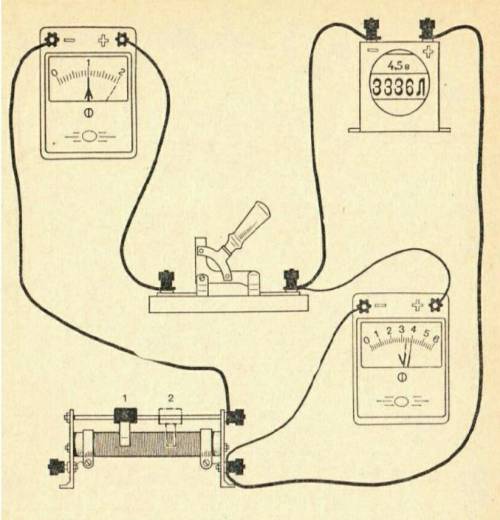 −
+
0
1
2
A

−
+
4,5 в
3336Л

−
+
0
1
2
3
4
5
6
V

1
2