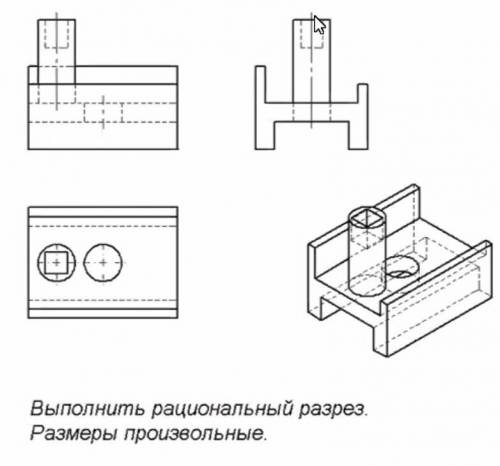 Выполнить рациональный разрез.
Размеры произвольные.