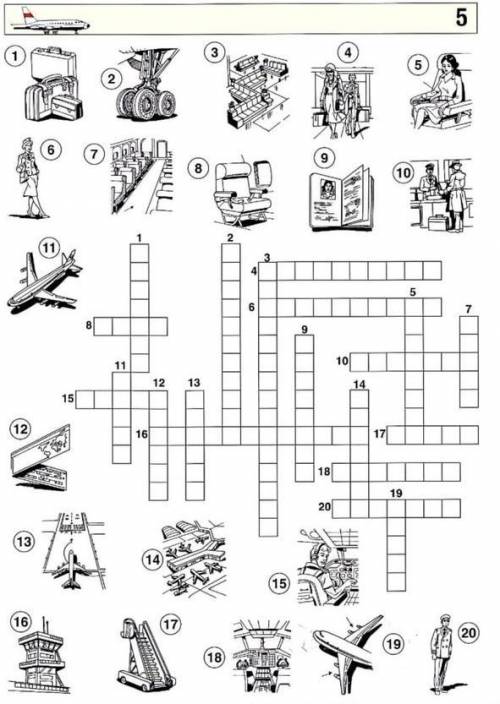 5

1 2 3 4 5 6 7 8 9 10 11

1 2 3 4 5 6 7 8 9 10 11 12 13 14 15 16 17 18 19 20

12 13 14 15 16 17 18 19 20